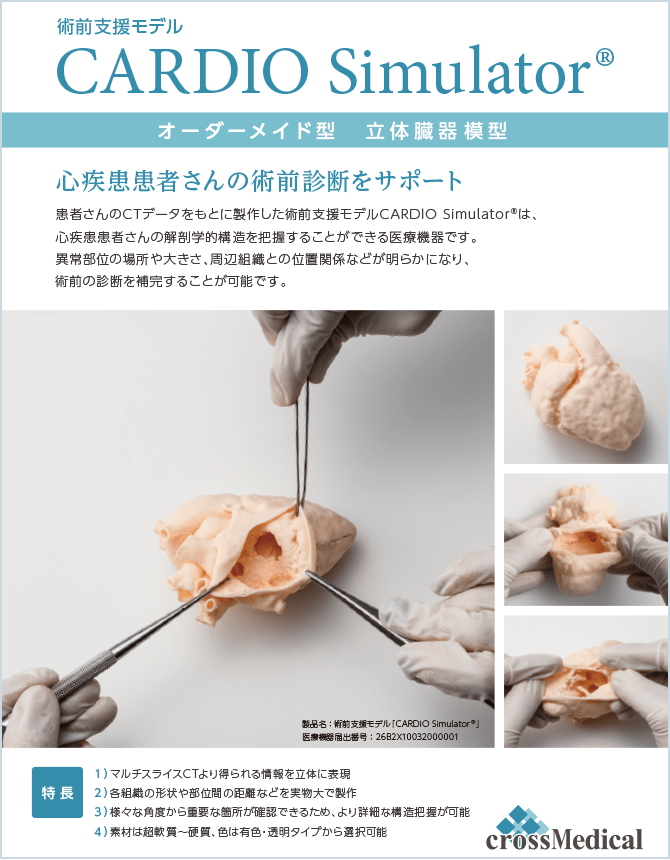 術前支援モデル

CARDIO Simulator®

オーダーメイド型　立体臓器模型

心疾患患者さんの術前診断をサポート

患者さんのCTデータをもとに製作した術前支援モデルCARDIO Simulator®は、心疾患患者さんの解剖学的構造を把握することができる医療機器です。異常部位の場所や大きさ、周辺組織との位置関係などが明らかになり、術前の診断を補完することが可能です。

製品名：術前支援モデル「CARDIO Simulator®」
医療機器届出番号：26B2X10032000001

特長

1）マルチスライスCTより得られる情報を立体に表現
2）各組織の形状や部位間の距離などを実物大で製作
3）様々な角度から重要な箇所が確認できるため、より詳細な構造把握が可能
4）素材は超軟質～硬質、色は有色・透明タイプから選択可能

crossMedical